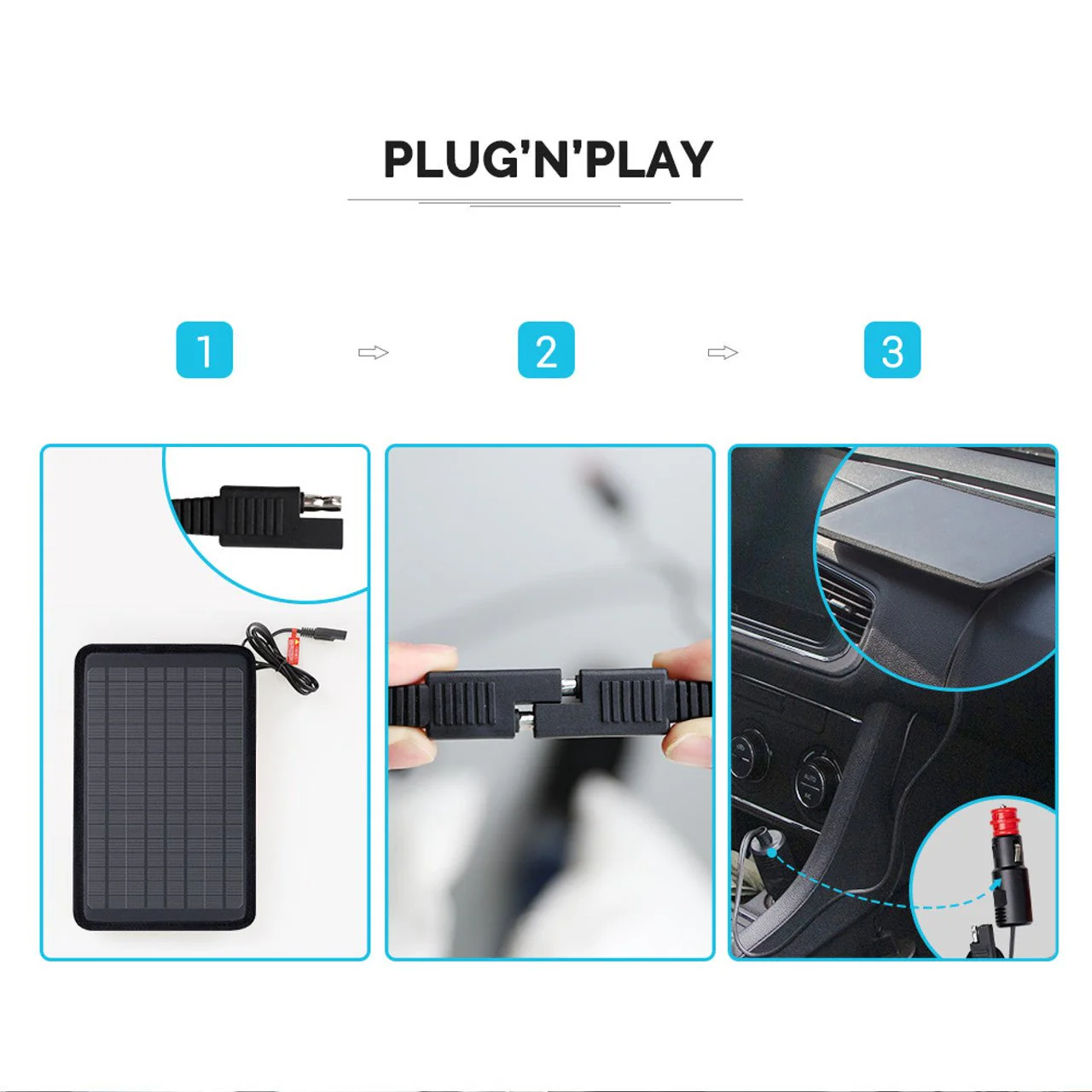 PLUG'N'PLAY

1

2

3